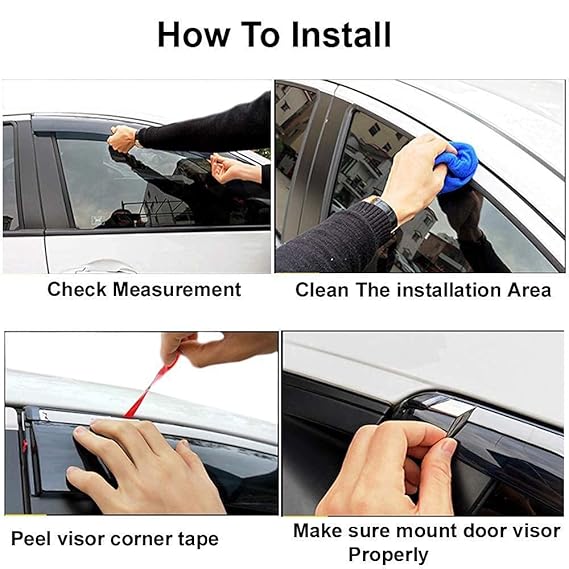 How To Install

Check Measurement

Clean The installation Area

Peel visor corner tape

Make sure mount door visor Properly